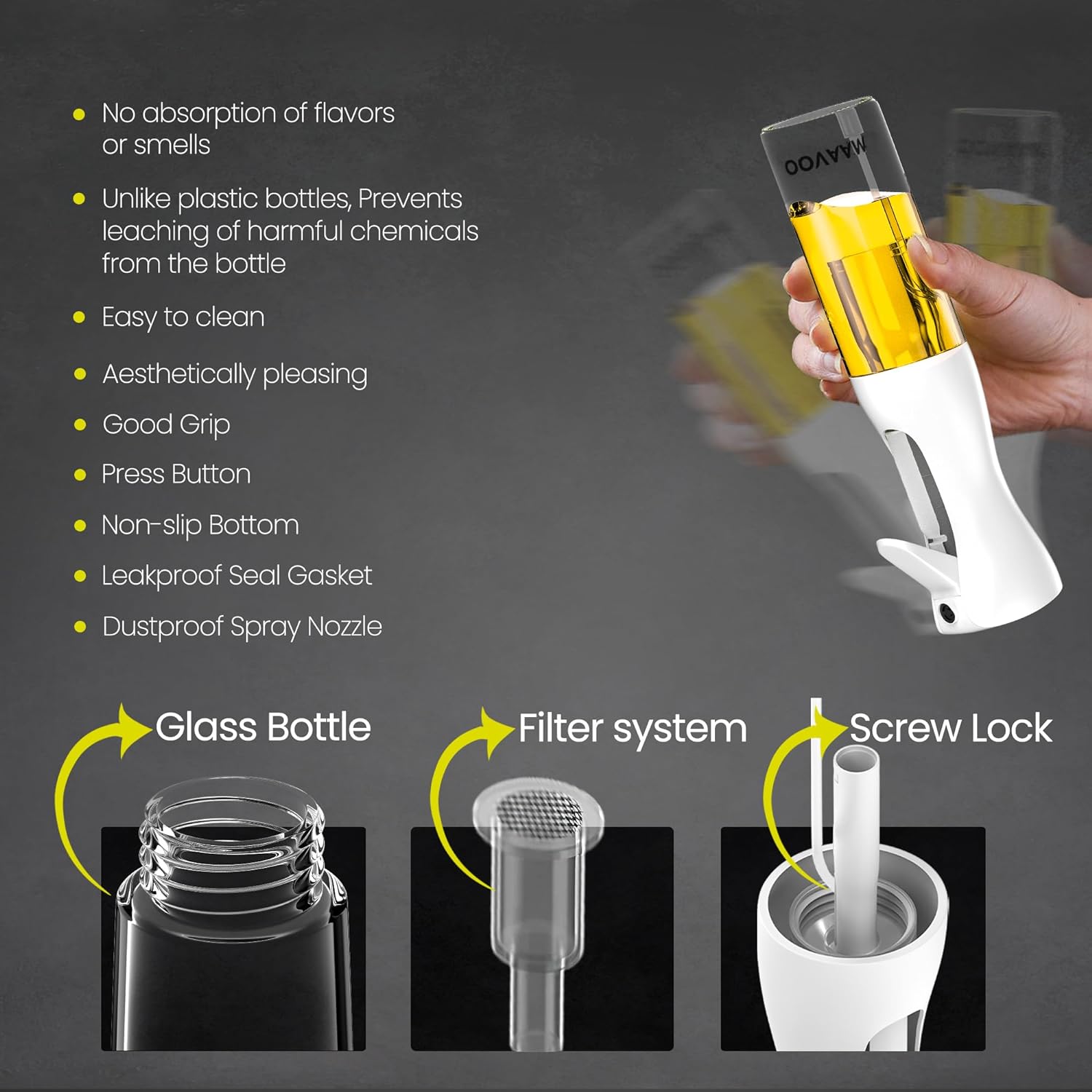 - No absorption of flavors or smells
- Unlike plastic bottles, Prevents leaching of harmful chemicals from the bottle
- Easy to clean
- Aesthetically pleasing
- Good Grip
- Press Button
- Non-slip Bottom
- Leakproof Seal Gasket
- Dustproof Spray Nozzle

MAAVOO

Glass Bottle

Filter system

Screw Lock