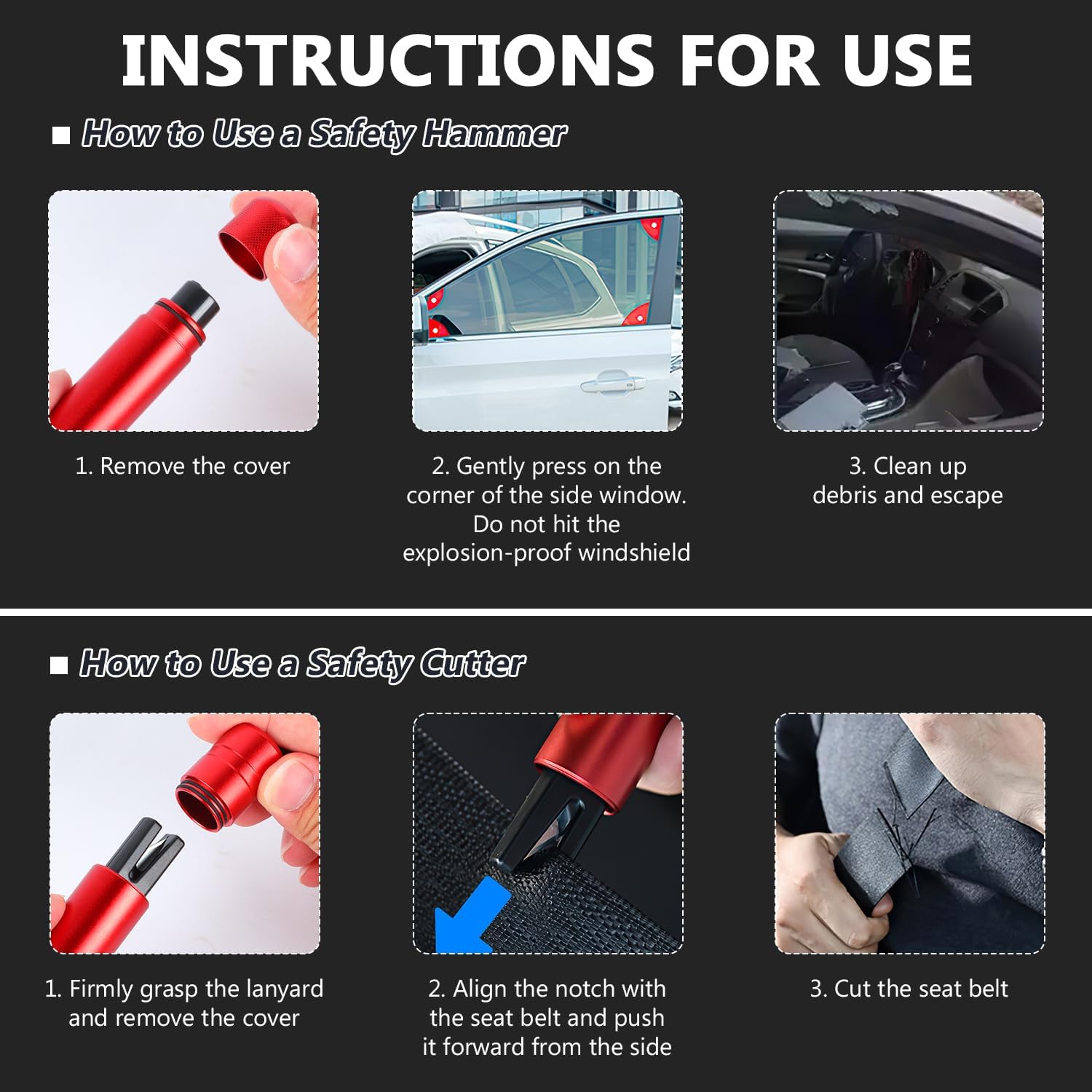 INSTRUCTIONS FOR USE

How to Use a Safety Hammer

1. Remove the cover

2. Gently press on the corner of the side window. Do not hit the explosion-proof windshield

3. Clean up debris and escape

How to Use a Safety Cutter

1. Firmly grasp the lanyard and remove the cover

2. Align the notch with the seat belt and push it forward from the side

3. Cut the seat belt