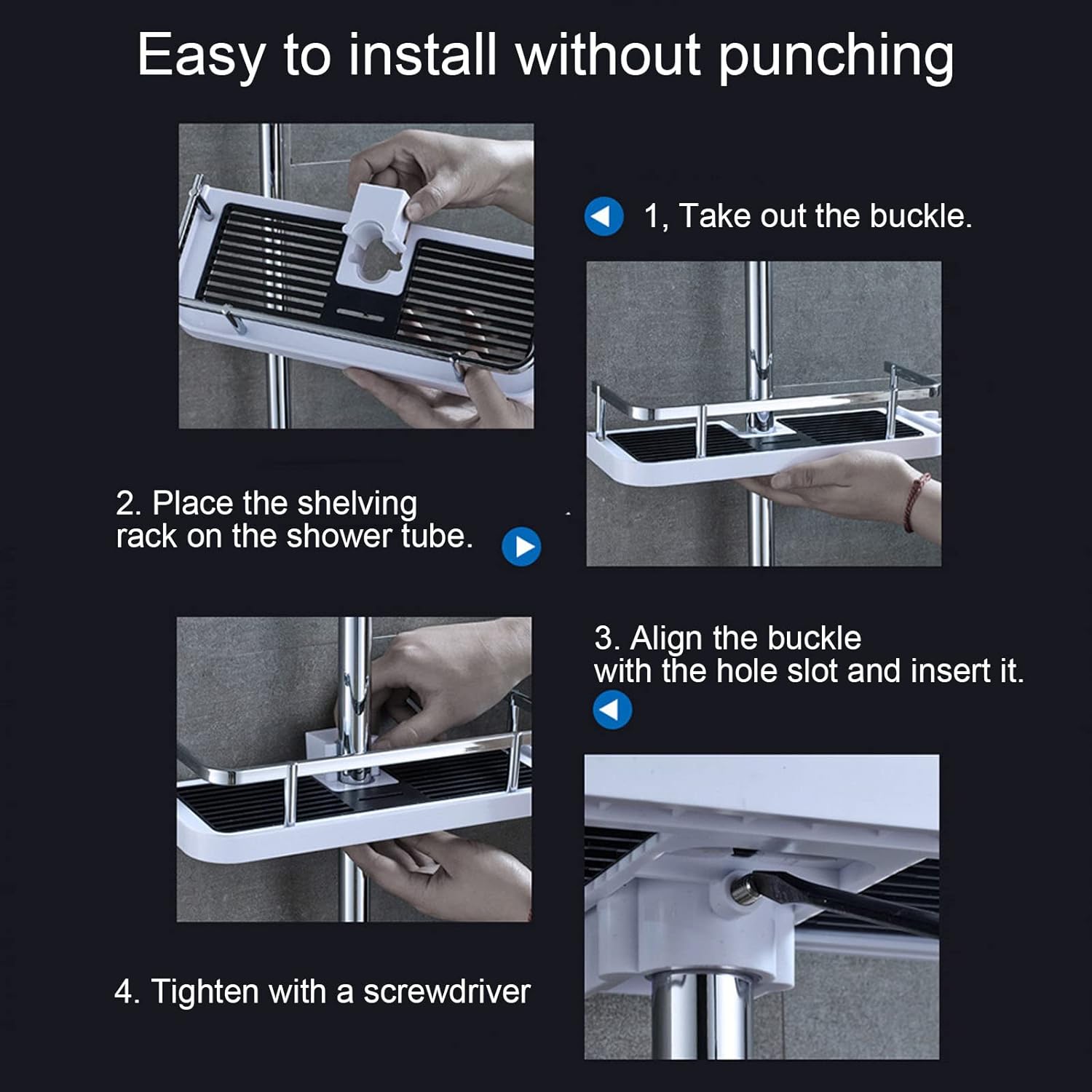 Easy to install without punching

1, Take out the buckle.

2. Place the shelving rack on the shower tube.

3. Align the buckle with the hole slot and insert it.

4. Tighten with a screwdriver